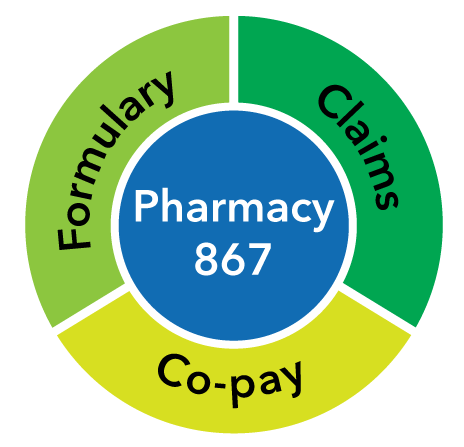 Formulary

Claims

Pharmacy 867

Co-pay