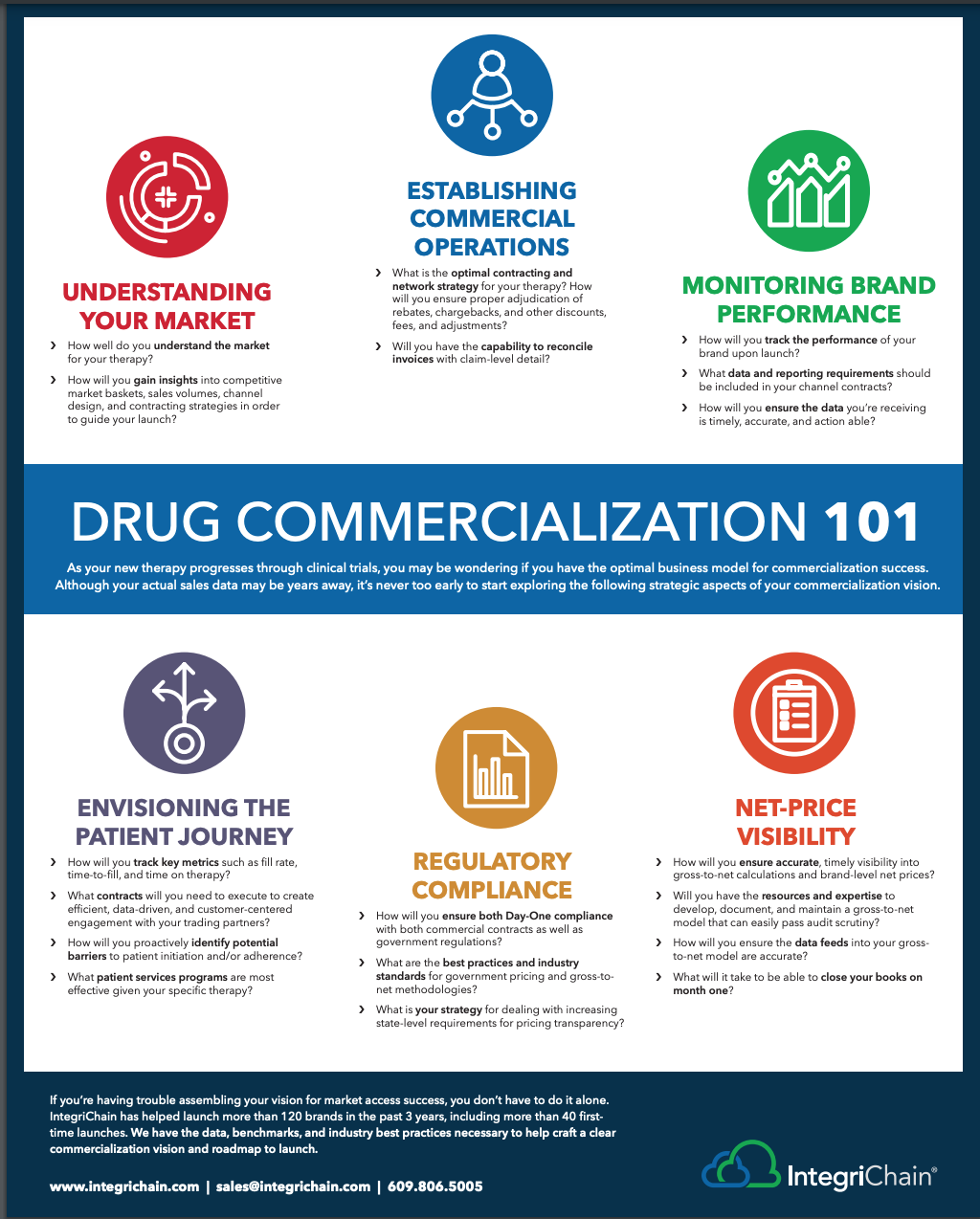 UNDERSTANDING YOUR MARKET

› How well do you understand the market for your therapy?

› How will you gain insights into competitive market baskets, sales volumes, channel design, and contracting strategies in order to guide your launch?

ESTABLISHING COMMERCIAL OPERATIONS

› What is the optimal contracting and network strategy for your therapy? How will you ensure proper adjudication of rebates, chargebacks, and other discounts, fees, and adjustments?

› Will you have the capability to reconcile invoices with claim-level detail?

MONITORING BRAND PERFORMANCE

› How will you track the performance of your brand upon launch?

› What data and reporting requirements should be included in your channel contracts?

› How will you ensure the data you're receiving is timely, accurate, and action able?

DRUG COMMERCIALIZATION 101

As your new therapy progresses through clinical trials, you may be wondering if you have the optimal business model for commercialization success. Although your actual sales data may be years away, it's never too early to start exploring the following strategic aspects of your commercialization vision.

ENVISIONING THE PATIENT JOURNEY

› How will you track key metrics such as fill rate, time-to-fill, and time on therapy?

› What contracts will you need to execute to create efficient, data-driven, and customer-centered engagement with your trading partners?

› How will you proactively identify potential barriers to patient initiation and/or adherence?

› What patient services programs are most effective given your specific therapy?

REGULATORY COMPLIANCE

› How will you ensure both Day-One compliance with both commercial contracts as well as government regulations?

› What are the best practices and industry standards for government pricing and gross-to-net methodologies?

› What is your strategy for dealing with increasing state-level requirements for pricing transparency?

NET-PRICE VISIBILITY

› How will you ensure accurate, timely visibility into gross-to-net calculations and brand-level net prices?

› Will you have the resources and expertise to develop, document, and maintain a gross-to-net model that can easily pass audit scrutiny?

› How will you ensure the data feeds into your gross-to-net model are accurate?

› What will it take to be able to close your books on month one?

If you're having trouble assembling your vision for market access success, you don't have to do it alone. IntegriChain has helped launch more than 120 brands in the past 3 years, including more than 40 first-time launches. We have the data, benchmarks, and industry best practices necessary to help craft a clear commercialization vision and roadmap to launch.

www.integrichain.com | sales@integrichain.com | 609.806.5005

IntegriChain®